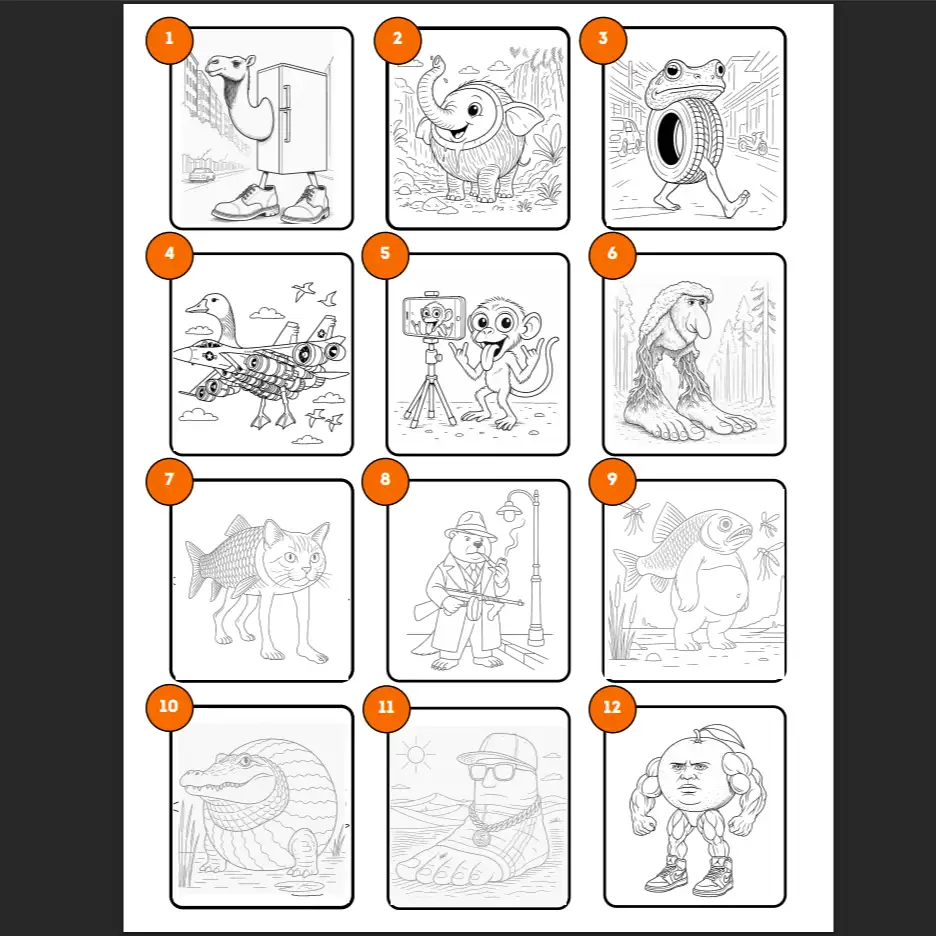 1
2
3
4
5
6
7
8
9
10
11
12